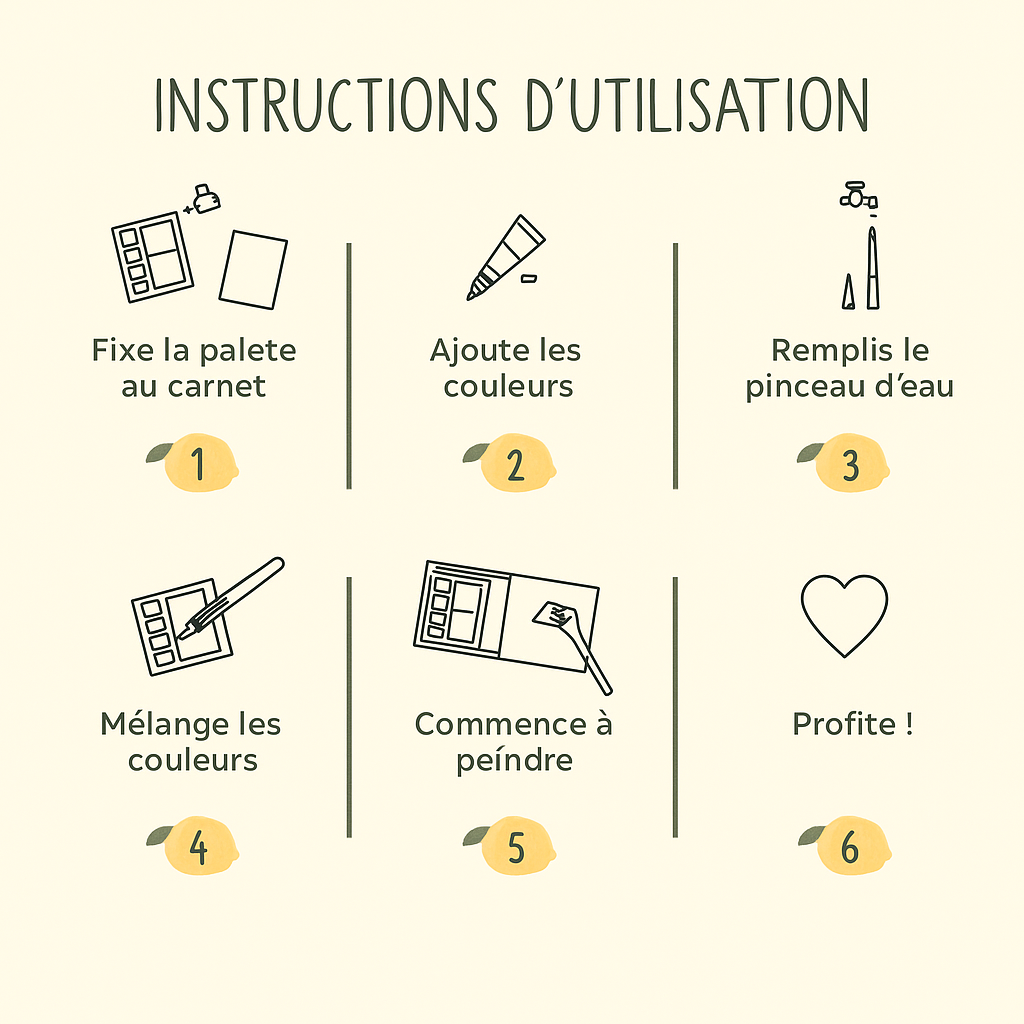 INSTRUCTIONS D'UTILISATION

Fixe la palete au carnet

1

Ajoute les couleurs

2

Remplis le pinceau d'eau

3

Mélange les couleurs

4

Commence à peíndre

5

Profite !

6